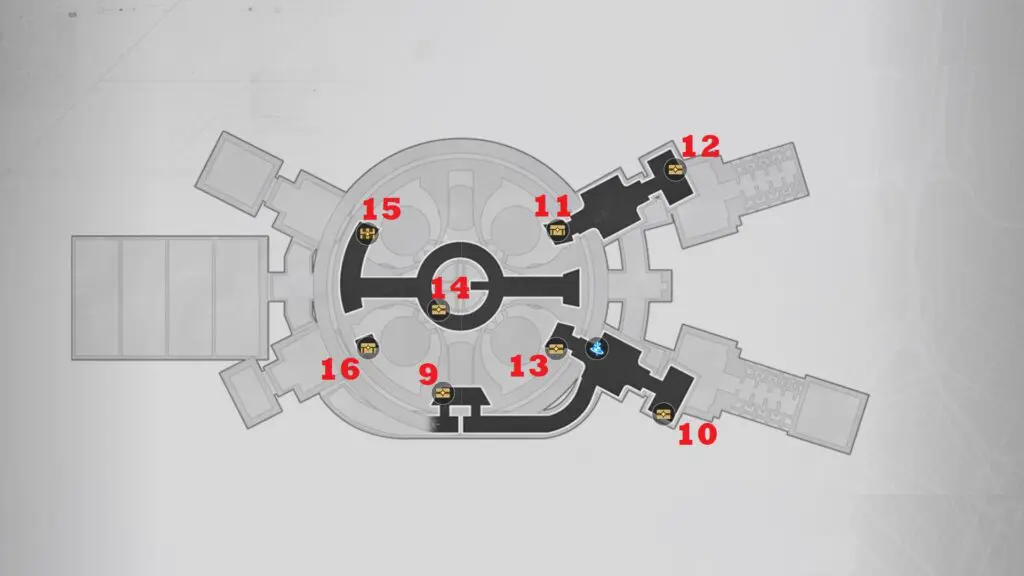 12
15
11
14
16
9
13
10